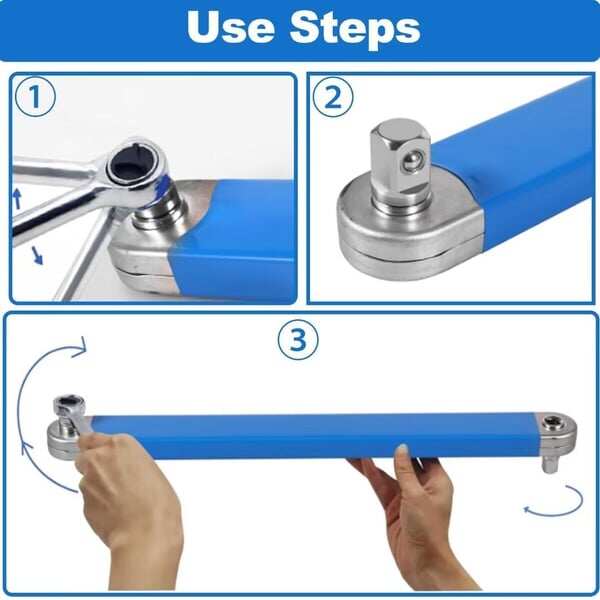 Use Steps

1

2

3