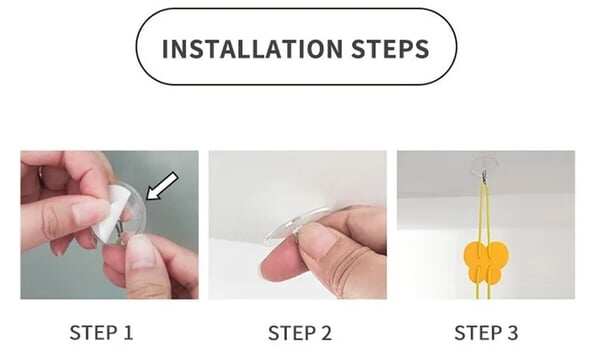 INSTALLATION STEPS

STEP 1

STEP 2

STEP 3