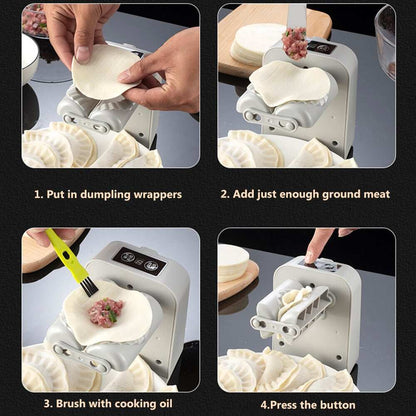 1. Put in dumpling wrappers

2. Add just enough ground meat

3. Brush with cooking oil

4.Press the button