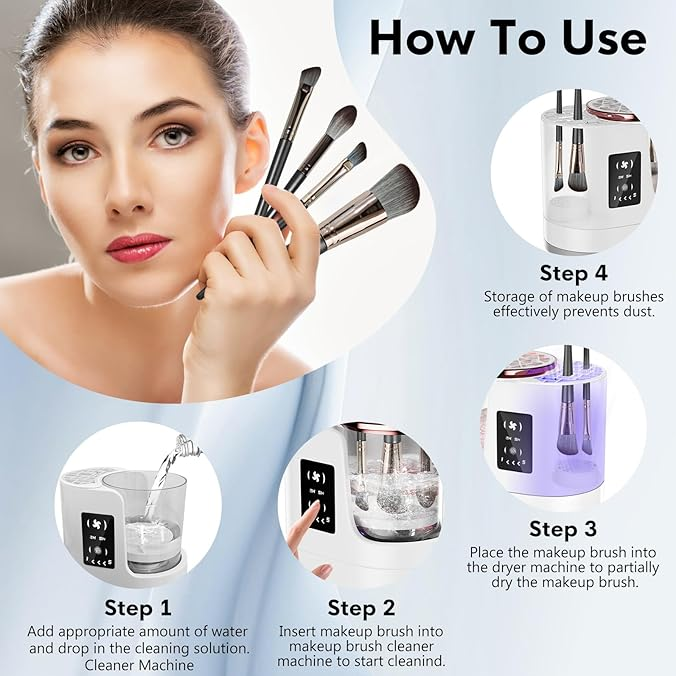 How To Use

Step 4
Storage of makeup brushes effectively prevents dust.

Step 3
Place the makeup brush into the dryer machine to partially dry the makeup brush.

Step 1
Add appropriate amount of water and drop in the cleaning solution. Cleaner Machine

Step 2
Insert makeup brush into makeup brush cleaner machine to start cleanind.